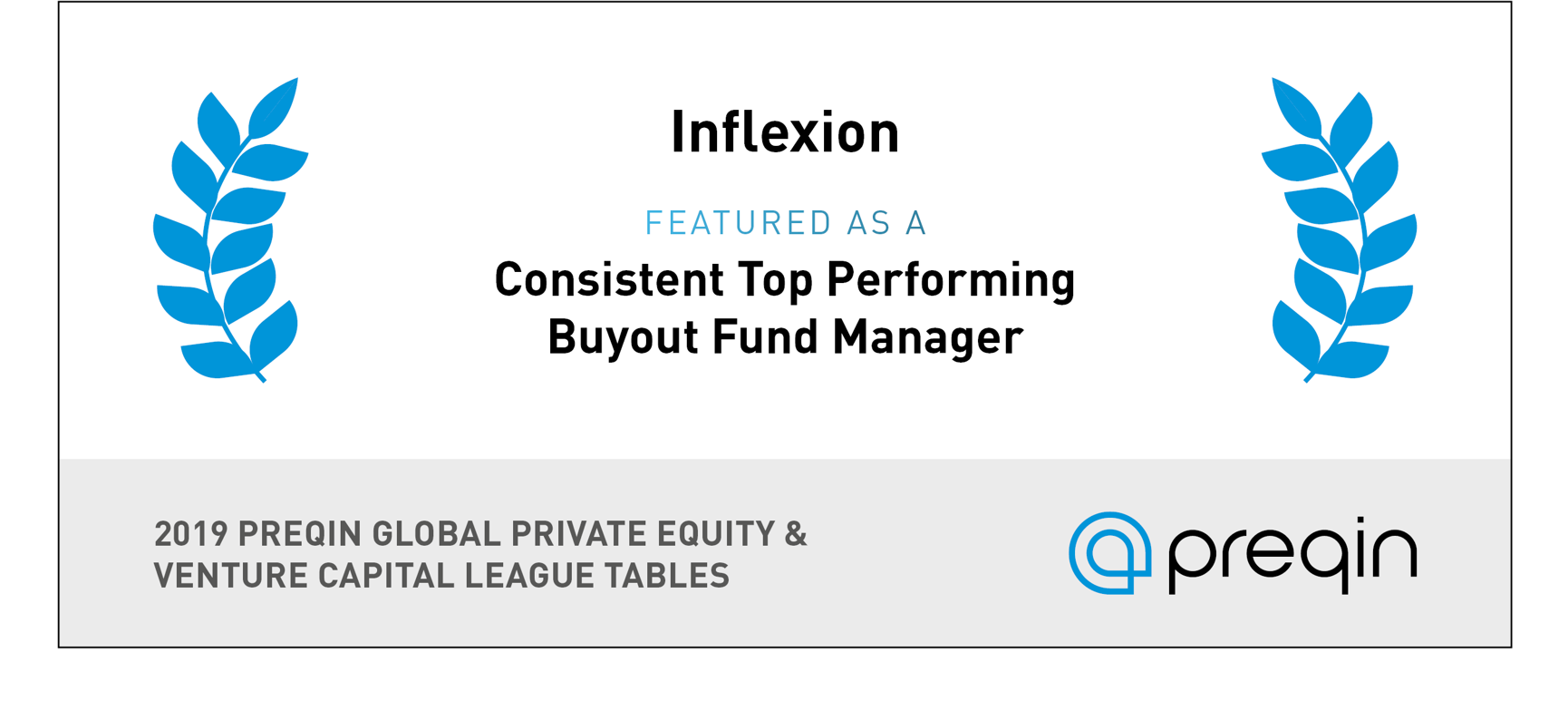 Inflexion

FEATURED AS A

Consistent Top Performing Buyout Fund Manager

2019 PREQIN GLOBAL PRIVATE EQUITY & VENTURE CAPITAL LEAGUE TABLES

preqin